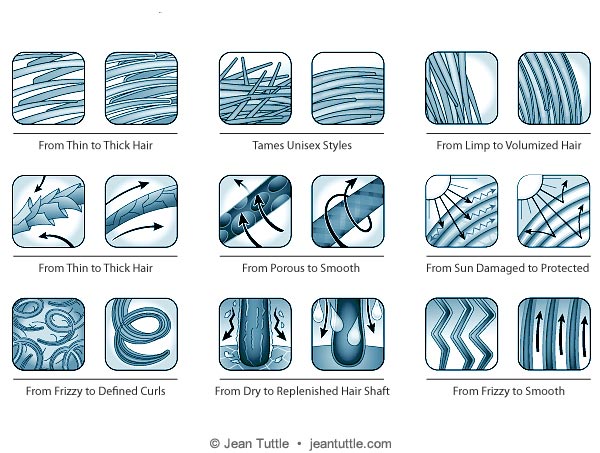 From Thin to Thick Hair

Tames Unisex Styles

From Limp to Volumized Hair

From Thin to Thick Hair

From Porous to Smooth

From Sun Damaged to Protected

From Frizzy to Defined Curls

From Dry to Replenished Hair Shaft

From Frizzy to Smooth

© Jean Tuttle • jeantuttle.com